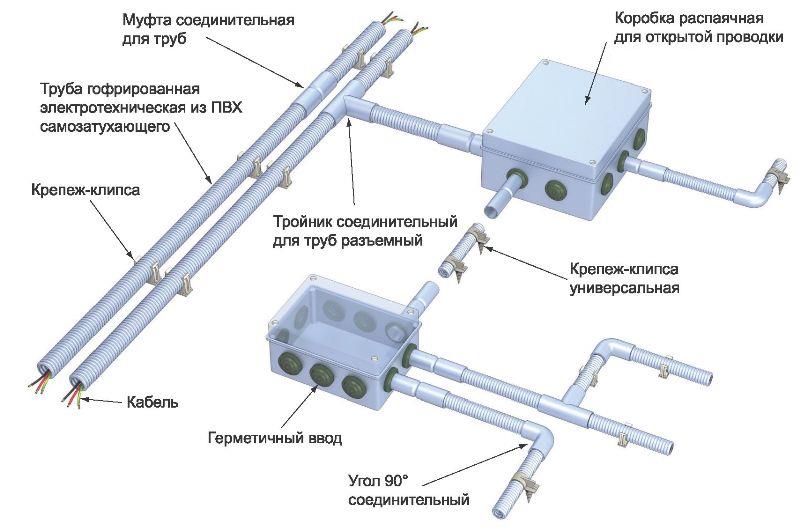 Муфта соединительная для труб

Коробка распаячная для открытой проводки

Труба гофрированная электротехническая из ПВХ самозатухающего

Крепеж-клипса

Тройник соединительный для труб разъемный

Крепеж-клипса универсальная

Кабель

Герметичный ввод

Угол 90° соединительный