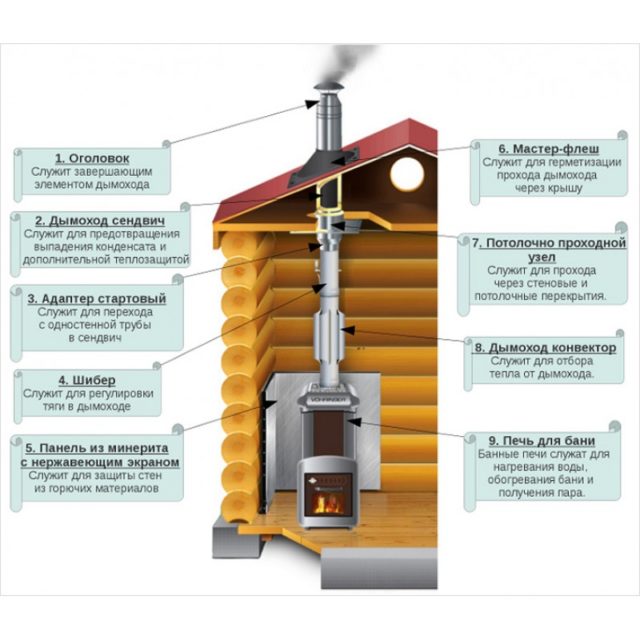 1. Оголовок
Служит завершающим элементом дымохода

2. Дымоход сендвич
Служит для предотвращения выпадения конденсата и дополнительной теплозащитой

3. Адаптер стартовый
Служит для перехода с одностенной трубы в сендвич

4. Шибер
Служит для регулировки тяги в дымоходе

5. Панель из минерита с нержавеющим экраном
Служит для защиты стен из горючих материалов

6. Мастер-флеш
Служит для герметизации прохода дымохода через крышу

7. Потолочно проходной узел
Служит для прохода через стеновые и потолочные перекрытия.

8. Дымоход конвектор
Служит для отбора тепла от дымохода.

9. Печь для бани
Банные печи служат для нагревания воды, обогревания бани и получения пара.